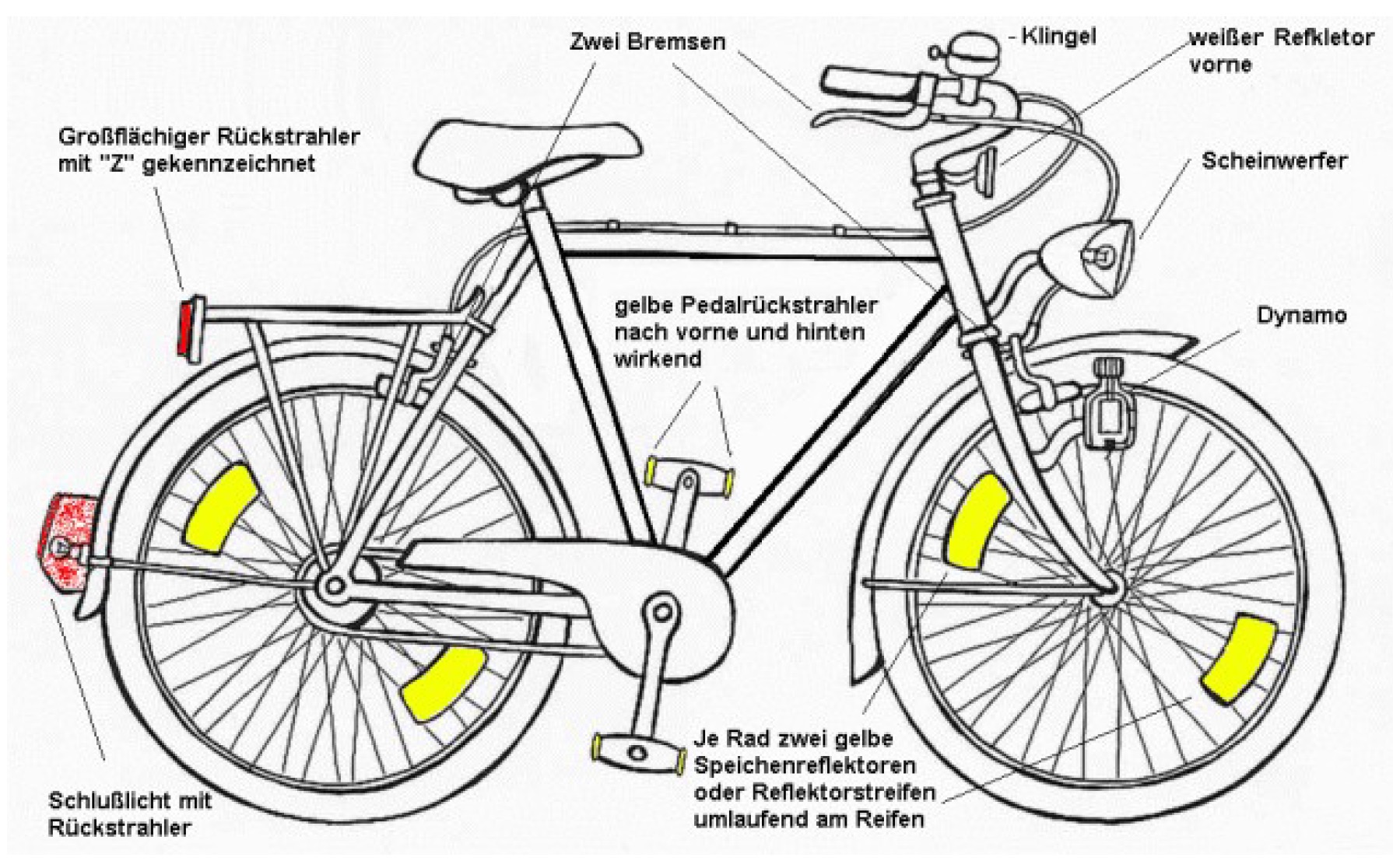 Zwei Bremsen

- Klingel

weißer Refkletor vorne

Großflächiger Rückstrahler mit "Z" gekennzeichnet

Scheinwerfer

gelbe Pedalrückstrahler nach vorne und hinten wirkend

Dynamo

Je Rad zwei gelbe Speichenreflektoren oder Reflektorstreifen umlaufend am Reifen

Schlußlicht mit Rückstrahler